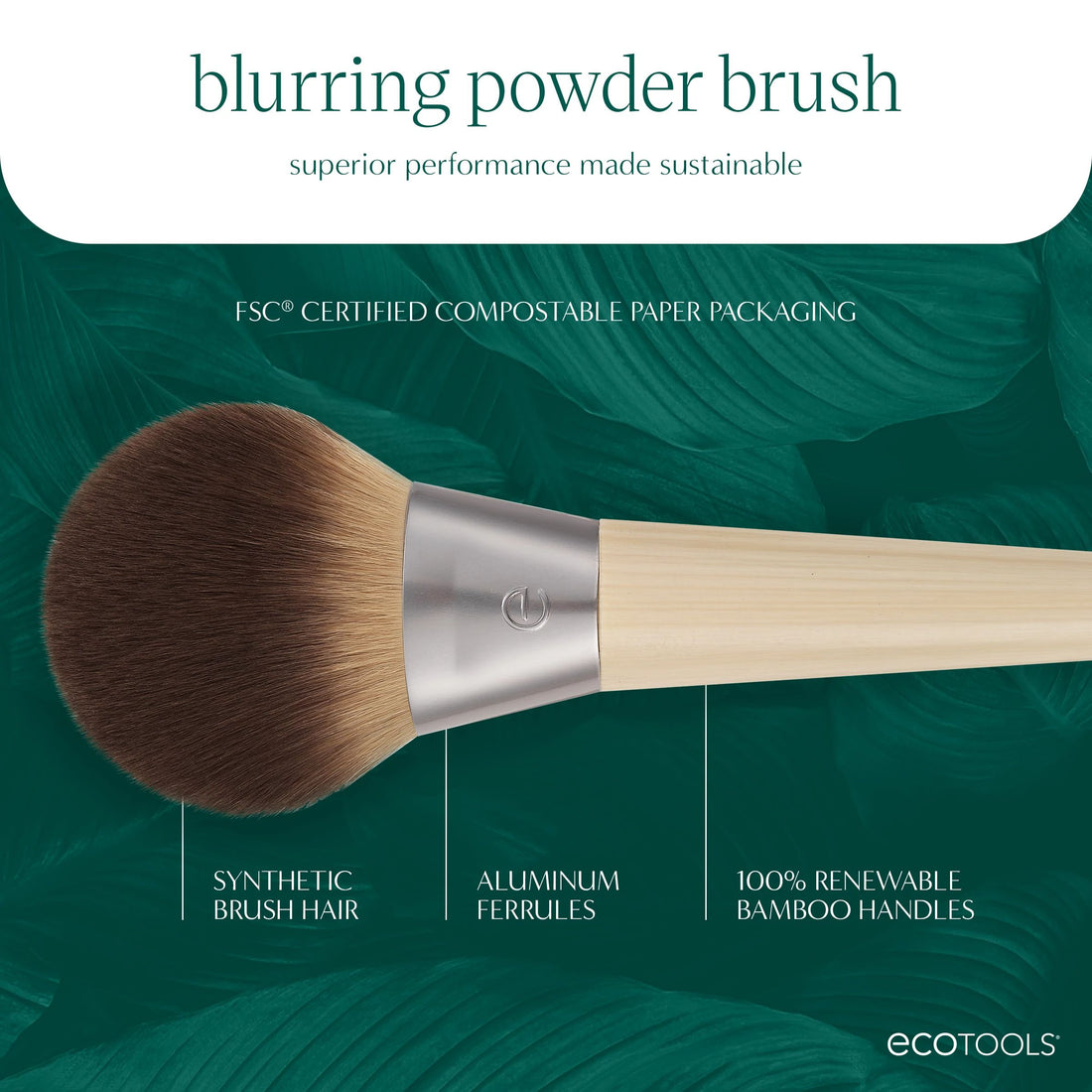 blurring powder brush

superior performance made sustainable

FSC® CERTIFIED COMPOSTABLE PAPER PACKAGING

e

SYNTHETIC BRUSH HAIR

ALUMINUM FERRULES

100% RENEWABLE BAMBOO HANDLES

ecoTOOLS®